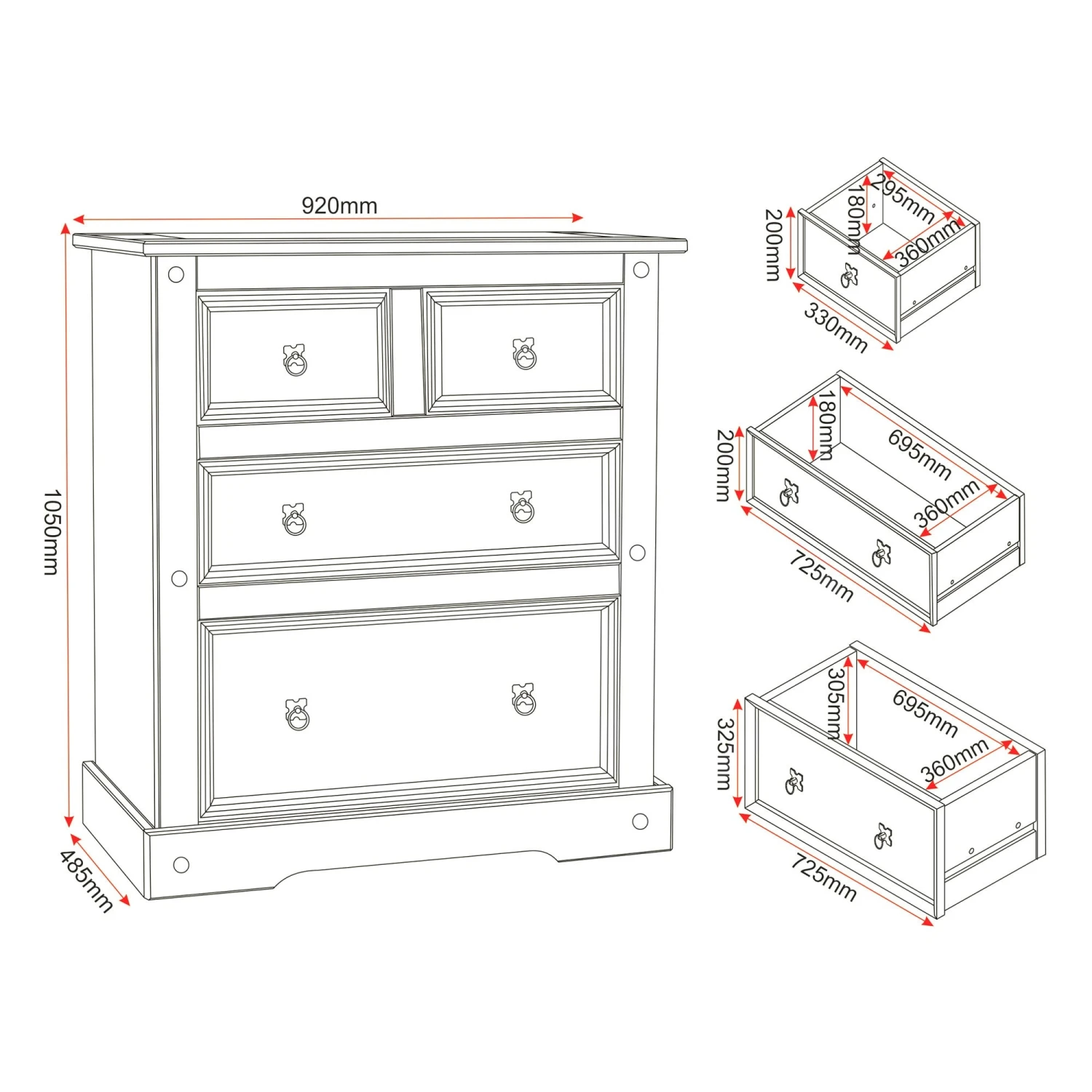 920mm

1050mm

485mm

200mm

180mm

295mm

360mm

330mm

200mm

180mm

695mm

360mm

725mm

325mm

305mm

695mm

360mm

725mm