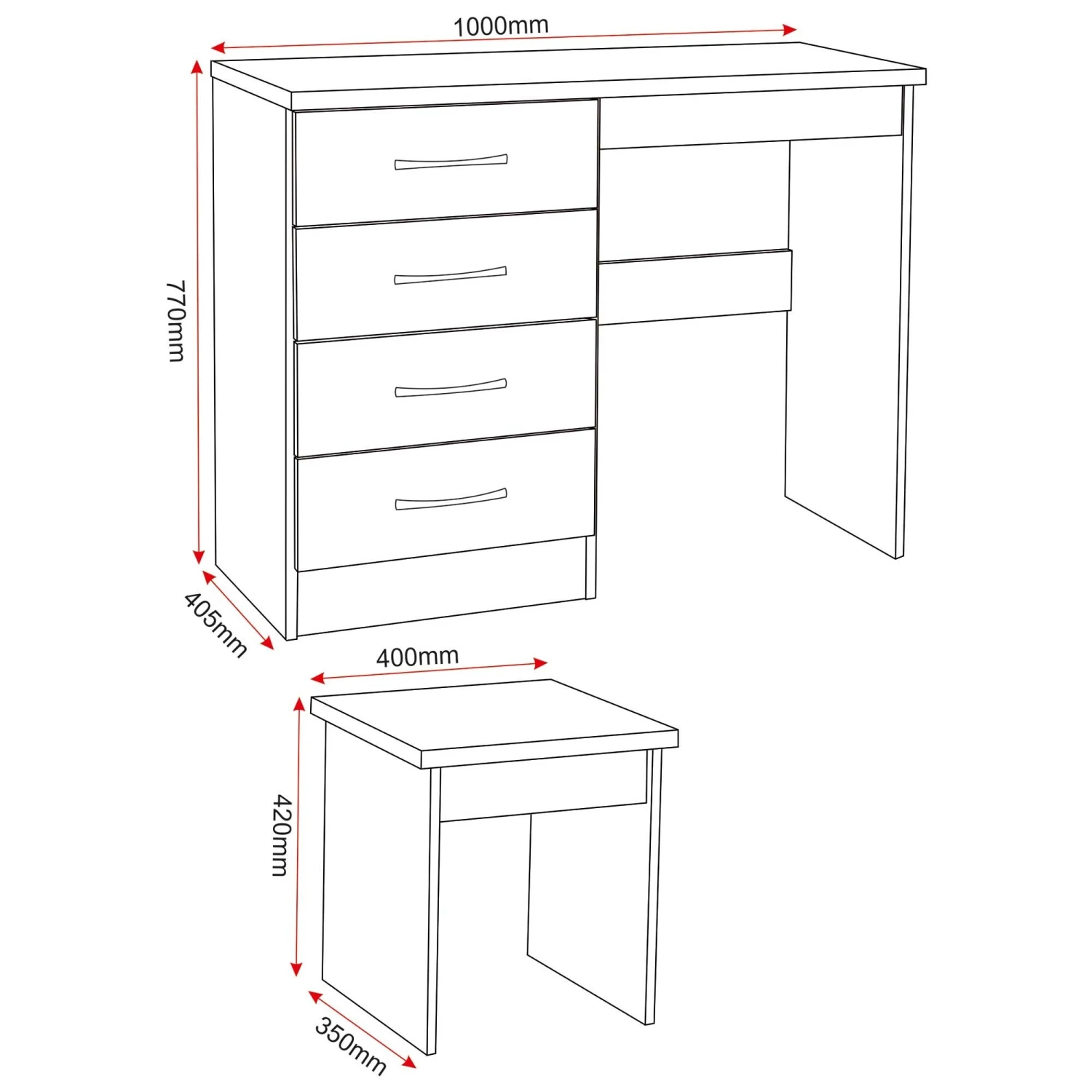 1000mm

770mm

405mm

400mm

420mm

350mm